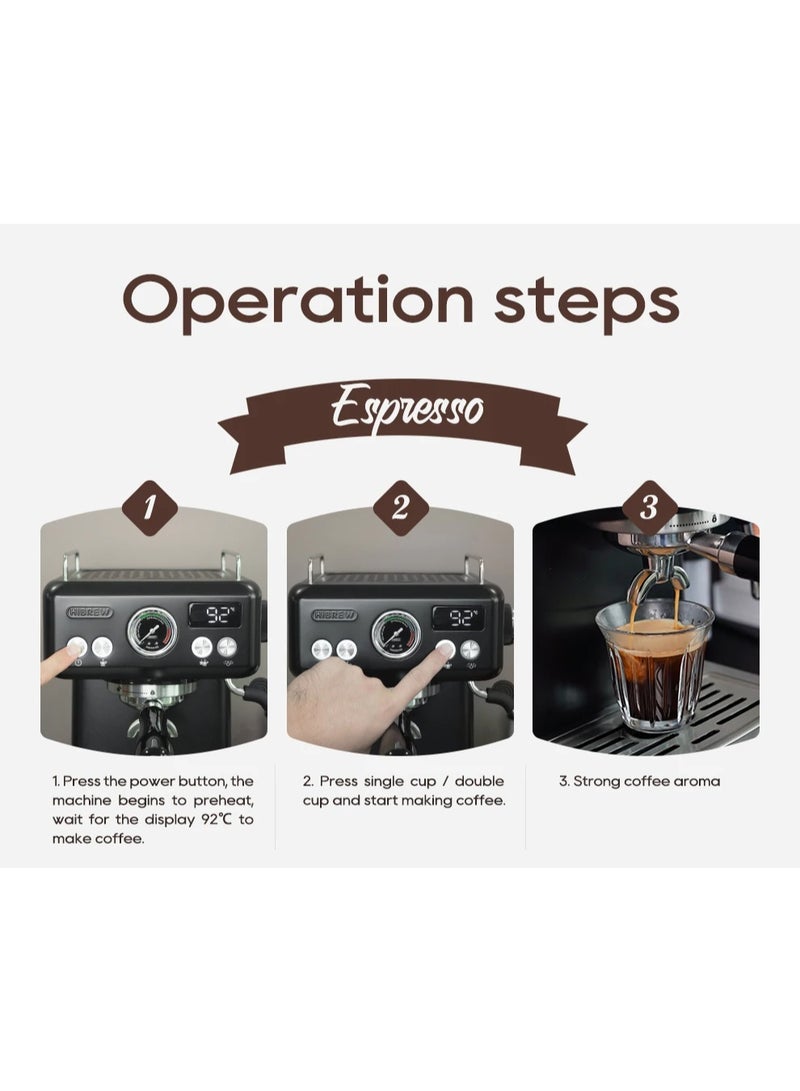 Operation steps

Espresso

1

HiBREW

92°

2

HiBREW

92°

3

1. Press the power button, the machine begins to preheat, wait for the display 92℃ to make coffee.

2. Press single cup / double cup and start making coffee.

3. Strong coffee aroma